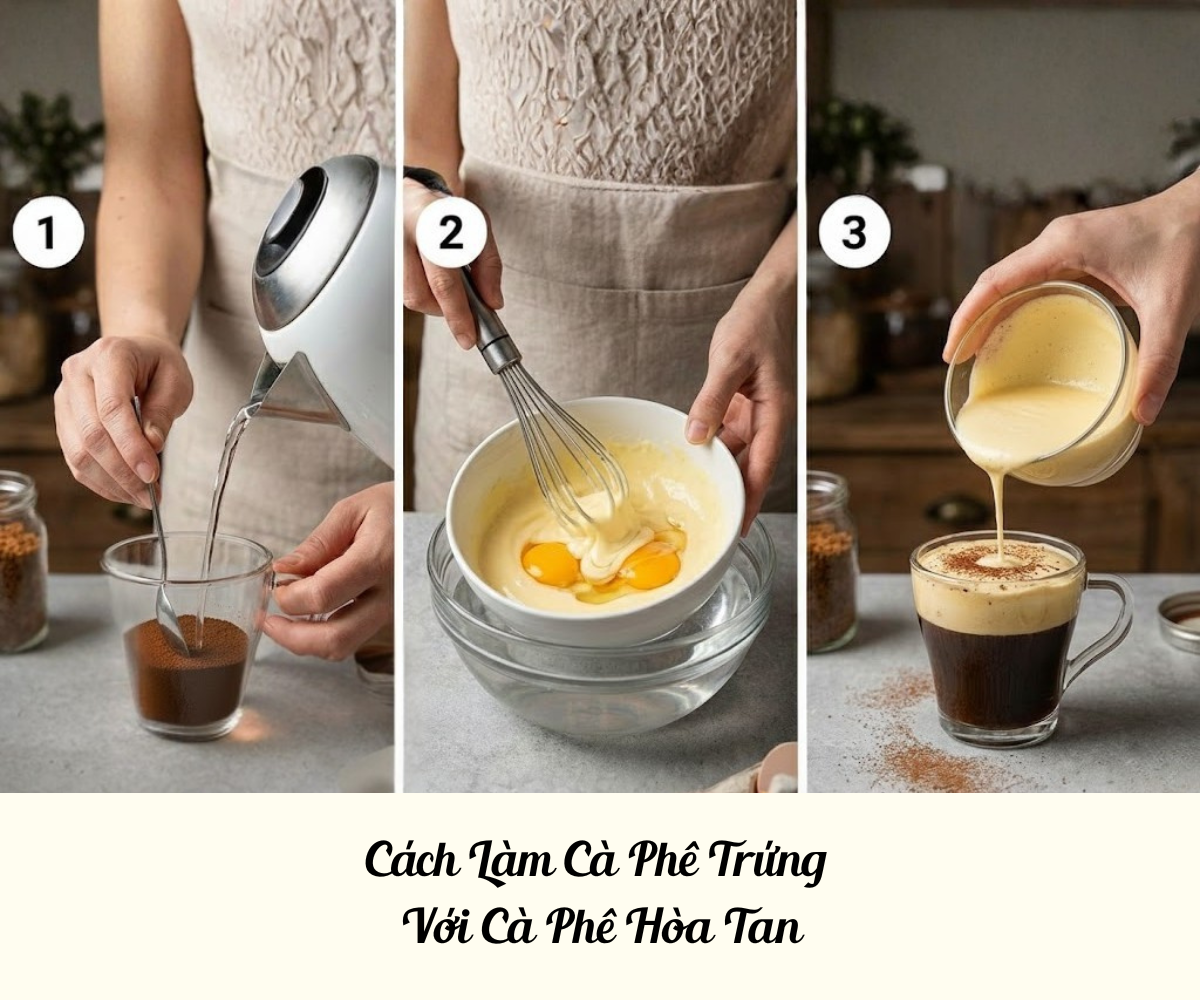 1

2

3

Cách Làm Cà Phê Trứng
Với Cà Phê Hòa Tan