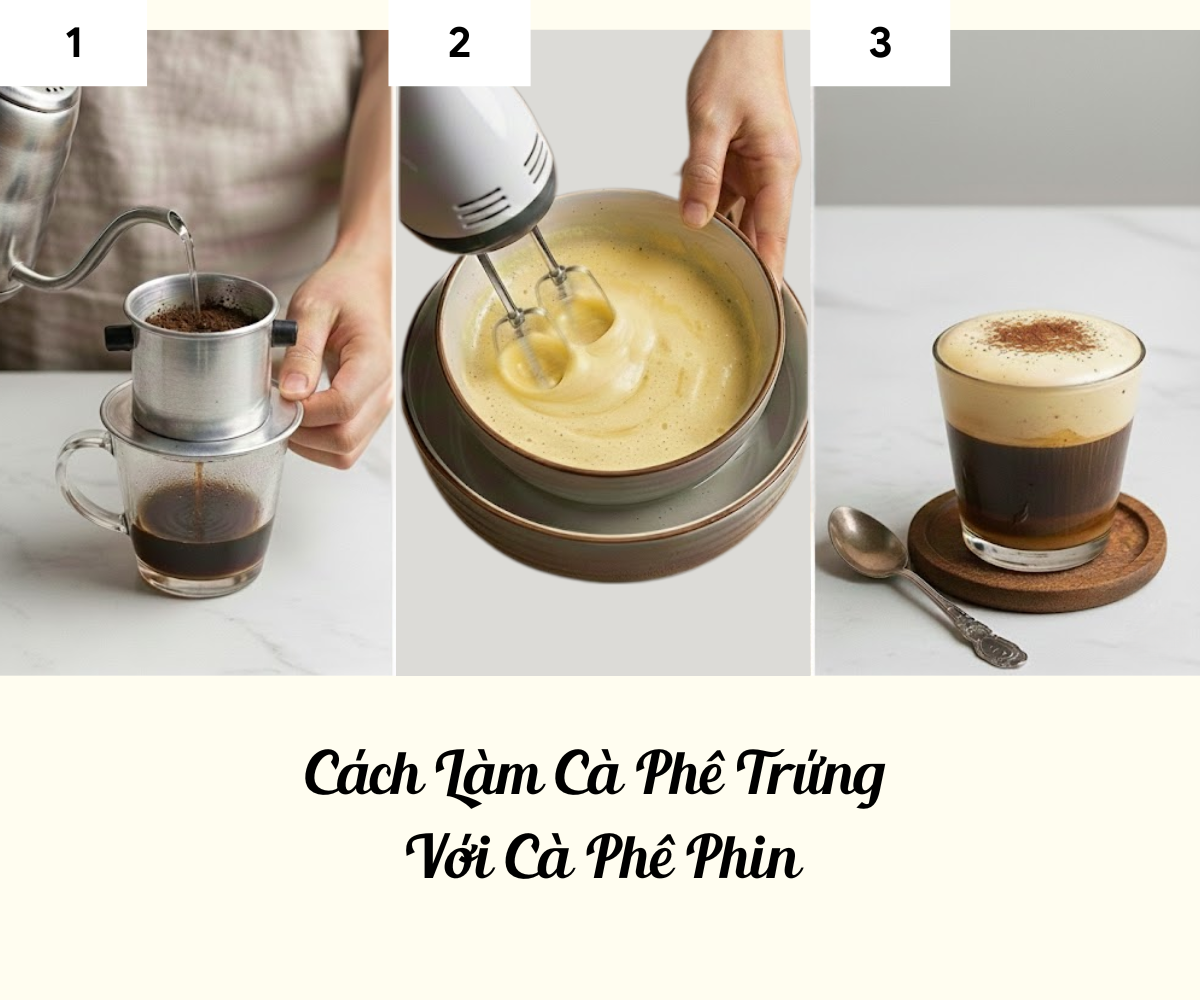 1

2

3

Cách Làm Cà Phê Trứng
Với Cà Phê Phin